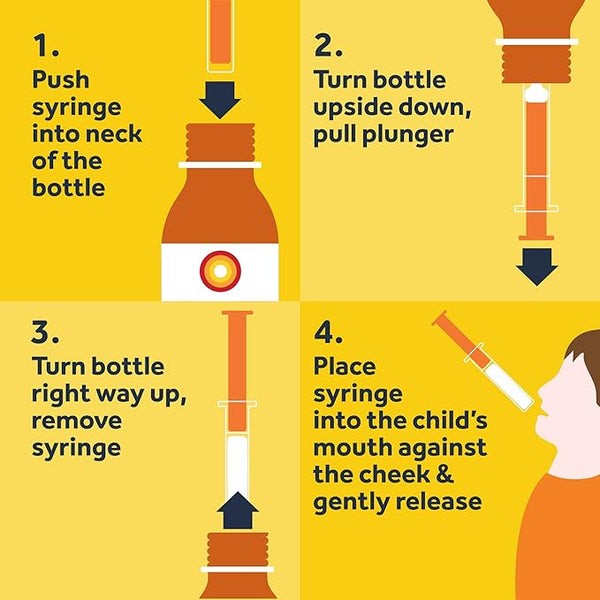 1.
Push syringe into neck of the bottle

2.
Turn bottle upside down, pull plunger

3.
Turn bottle right way up, remove syringe

4.
Place syringe into the child's mouth against the cheek & gently release