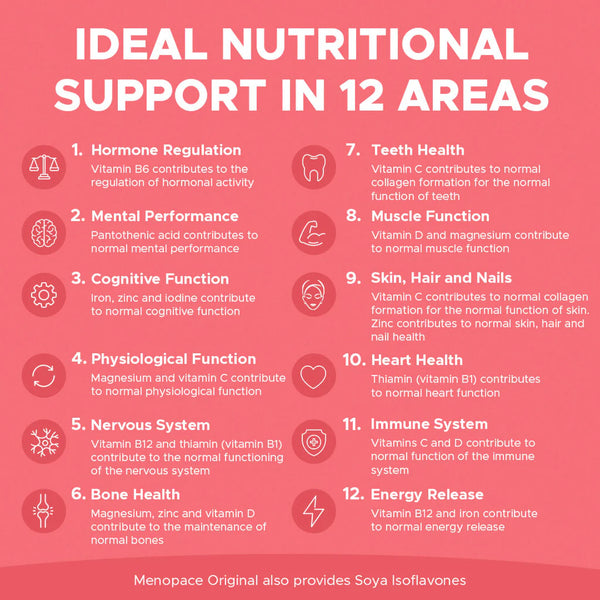 IDEAL NUTRITIONAL SUPPORT IN 12 AREAS

1. Hormone Regulation
Vitamin B6 contributes to the regulation of hormonal activity

2. Mental Performance
Pantothenic acid contributes to normal mental performance

3. Cognitive Function
Iron, zinc and iodine contribute to normal cognitive function

4. Physiological Function
Magnesium and vitamin C contribute to normal physiological function

5. Nervous System
Vitamin B12 and thiamin (vitamin B1) contribute to the normal functioning of the nervous system

6. Bone Health
Magnesium, zinc and vitamin D contribute to the maintenance of normal bones

7. Teeth Health
Vitamin C contributes to normal collagen formation for the normal function of teeth

8. Muscle Function
Vitamin D and magnesium contribute to normal muscle function

9. Skin, Hair and Nails
Vitamin C contributes to normal collagen formation for the normal function of skin. Zinc contributes to normal skin, hair and nail health

10. Heart Health
Thiamin (vitamin B1) contributes to normal heart function

11. Immune System
Vitamins C and D contribute to normal function of the immune system

12. Energy Release
Vitamin B12 and iron contribute to normal energy release

Menopace Original also provides Soya Isoflavones