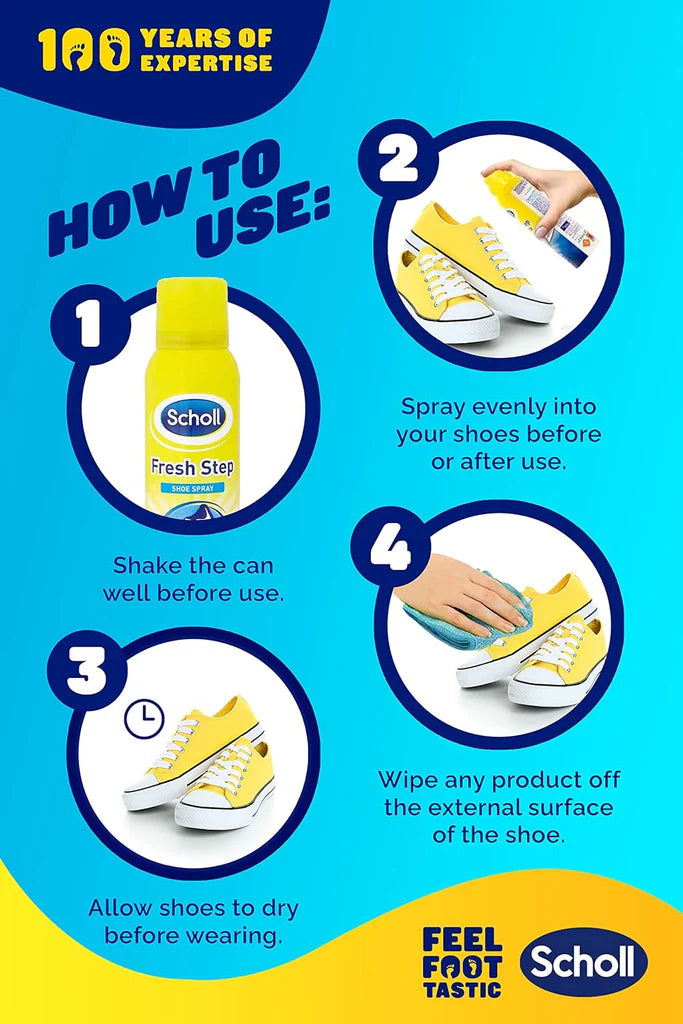 100 YEARS OF EXPERTISE

HOW TO USE:

1

Scholl
Fresh Step
SHOE SPRAY

Shake the can well before use.

2

Spray evenly into your shoes before or after use.

3

Allow shoes to dry before wearing.

4

Wipe any product off the external surface of the shoe.

FEEL FOOT TASTIC

Scholl